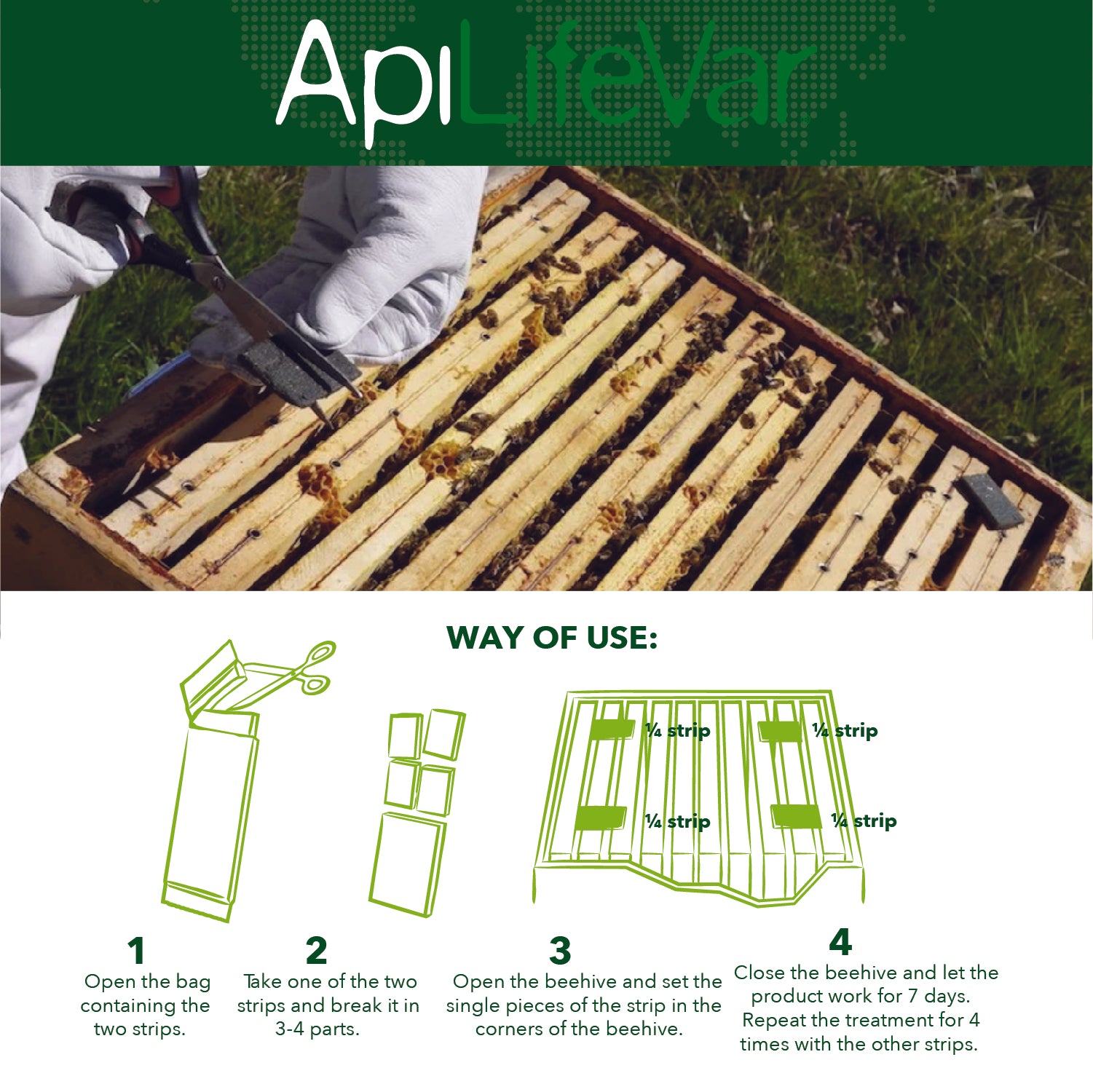 ApiLifeVar

WAY OF USE:

¼ strip

¼ strip

¼ strip

¼ strip

1
Open the bag containing the two strips.

2
Take one of the two strips and break it in 3-4 parts.

3
Open the beehive and set the single pieces of the strip in the corners of the beehive.

4
Close the beehive and let the product work for 7 days. Repeat the treatment for 4 times with the other strips.