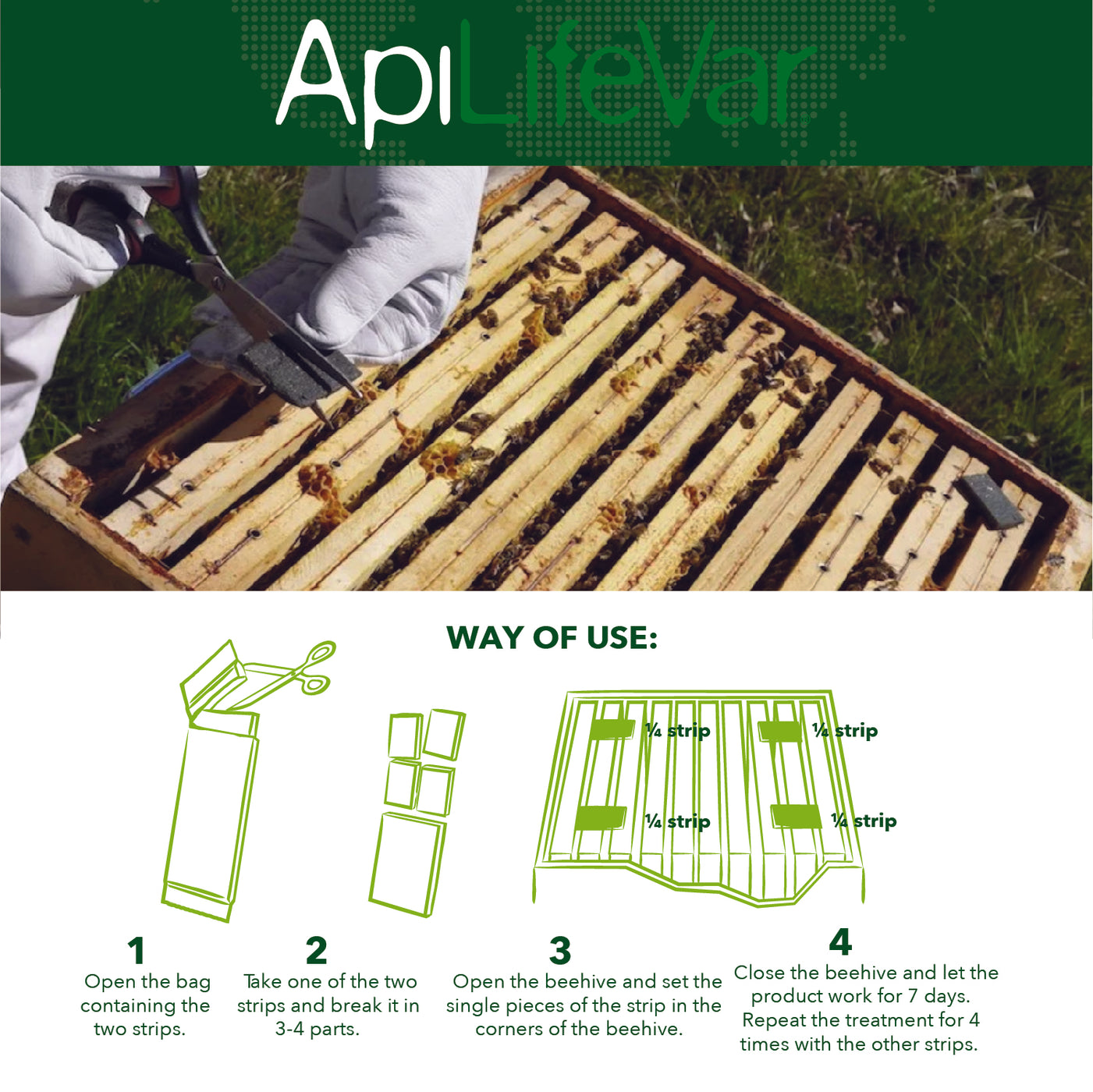 ApiLifeVar

WAY OF USE:

¼ strip

¼ strip

¼ strip

¼ strip

1
Open the bag containing the two strips.

2
Take one of the two strips and break it in 3-4 parts.

3
Open the beehive and set the single pieces of the strip in the corners of the beehive.

4
Close the beehive and let the product work for 7 days. Repeat the treatment for 4 times with the other strips.