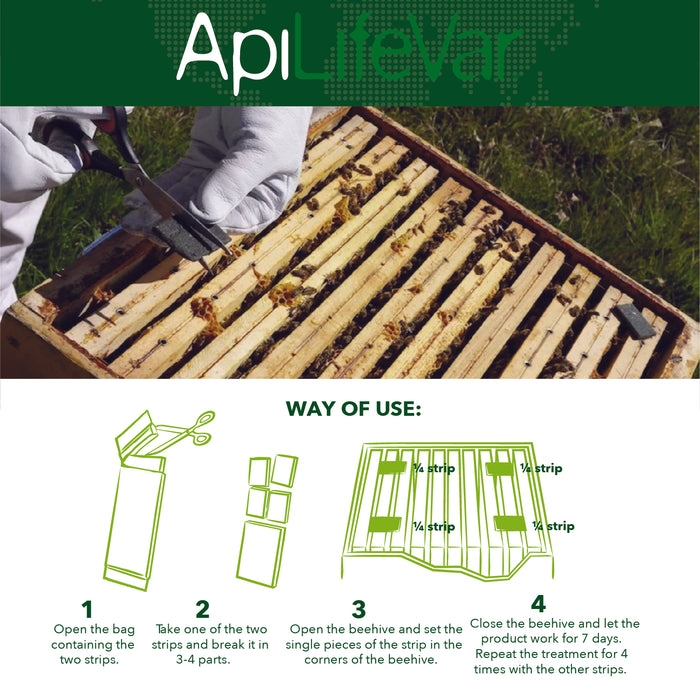 ApiLifeVar

WAY OF USE:

¼ strip
¼ strip
¼ strip
¼ strip

1
Open the bag containing the two strips.

2
Take one of the two strips and break it in 3-4 parts.

3
Open the beehive and set the single pieces of the strip in the corners of the beehive.

4
Close the beehive and let the product work for 7 days. Repeat the treatment for 4 times with the other strips.